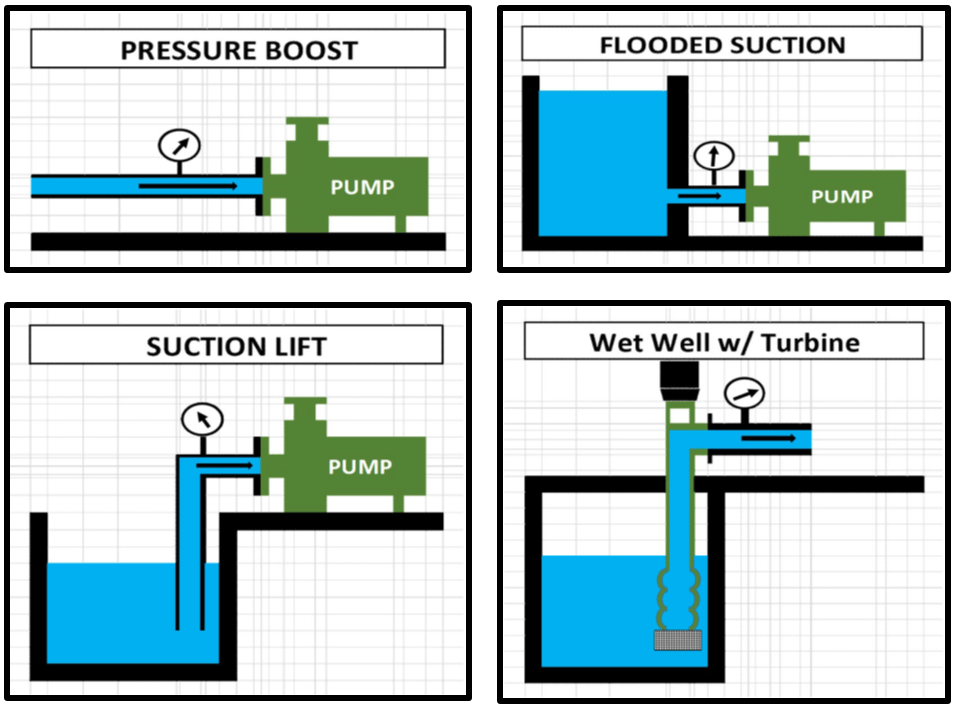 PRESSURE BOOST

PUMP

FLOODED SUCTION

PUMP

SUCTION LIFT

PUMP

Wet Well w/ Turbine